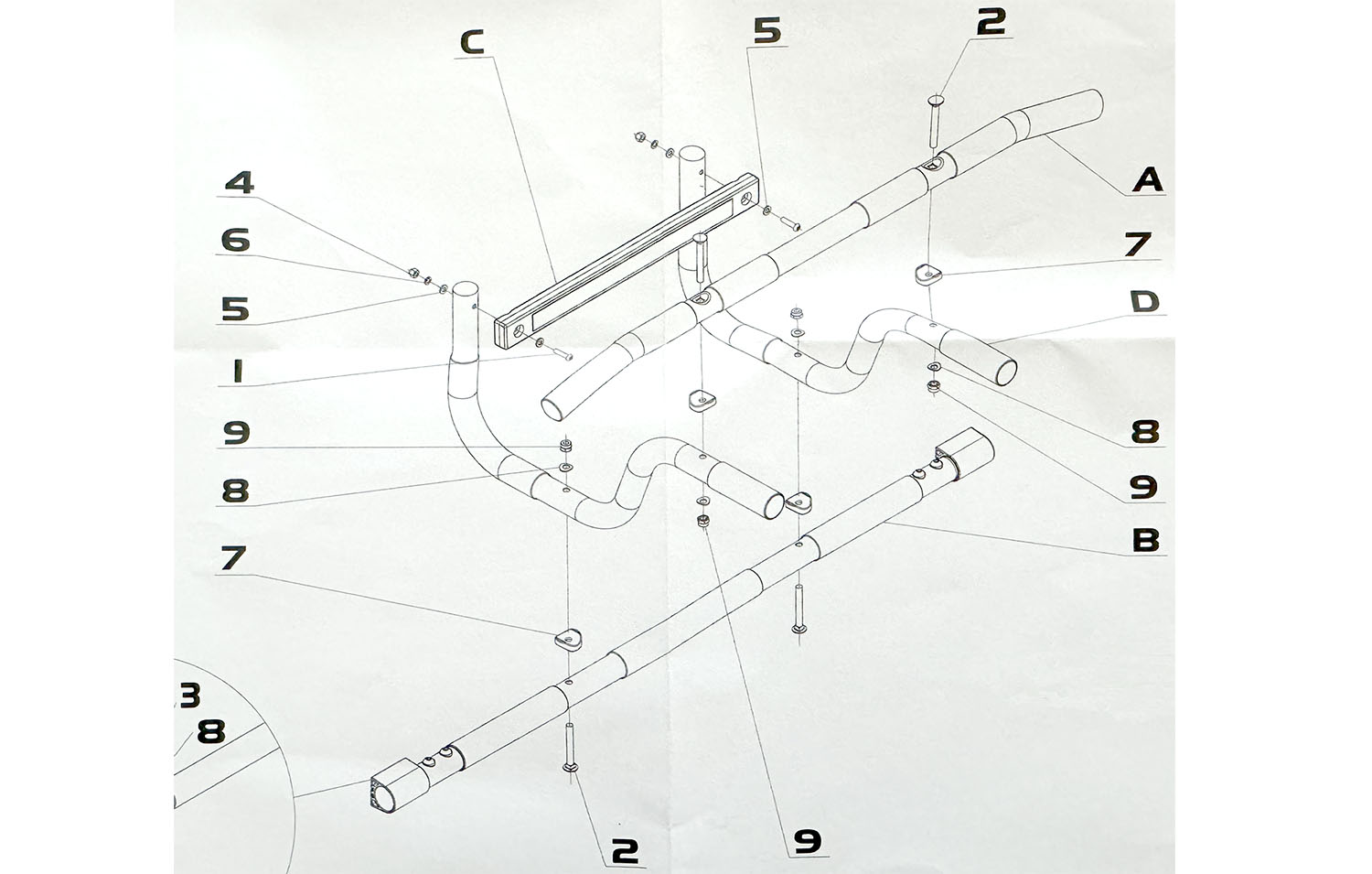 C
5
2
A
4
6
5
7
D
1
9
8
8
9
B
7
3
8
2
9